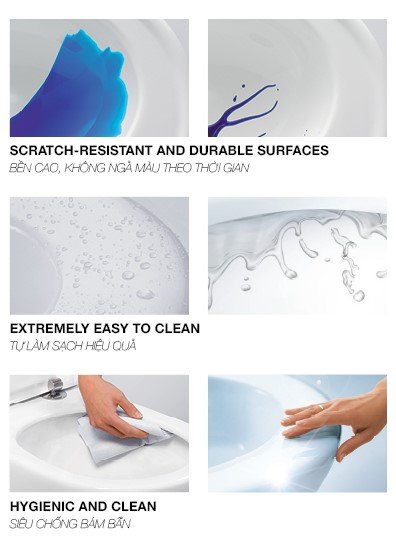 SCRATCH-RESISTANT AND DURABLE SURFACES
BỀN CAO, KHÔNG NGẢ MÀU THEO THỜI GIAN

EXTREMELY EASY TO CLEAN
TỰ LÀM SẠCH HIỆU QUẢ

HYGIENIC AND CLEAN
SIÊU CHỐNG BÁM BẨN